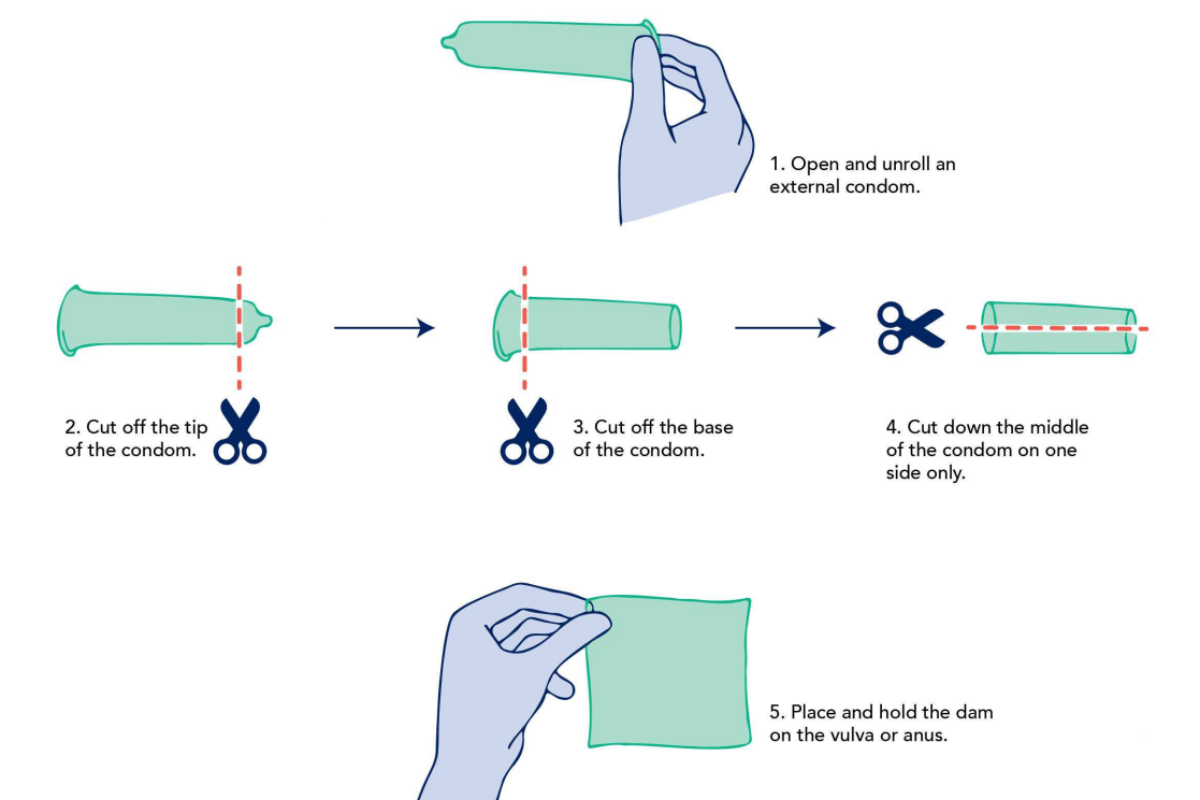 1. Open and unroll an external condom.

2. Cut off the tip of the condom.

3. Cut off the base of the condom.

4. Cut down the middle of the condom on one side only.

5. Place and hold the dam on the vulva or anus.